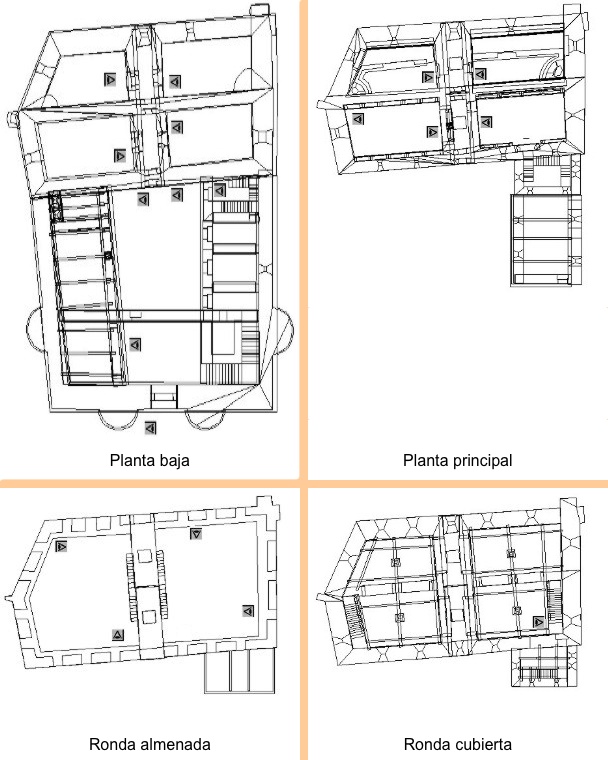 Planta baja

Planta principal

Ronda almenada

Ronda cubierta